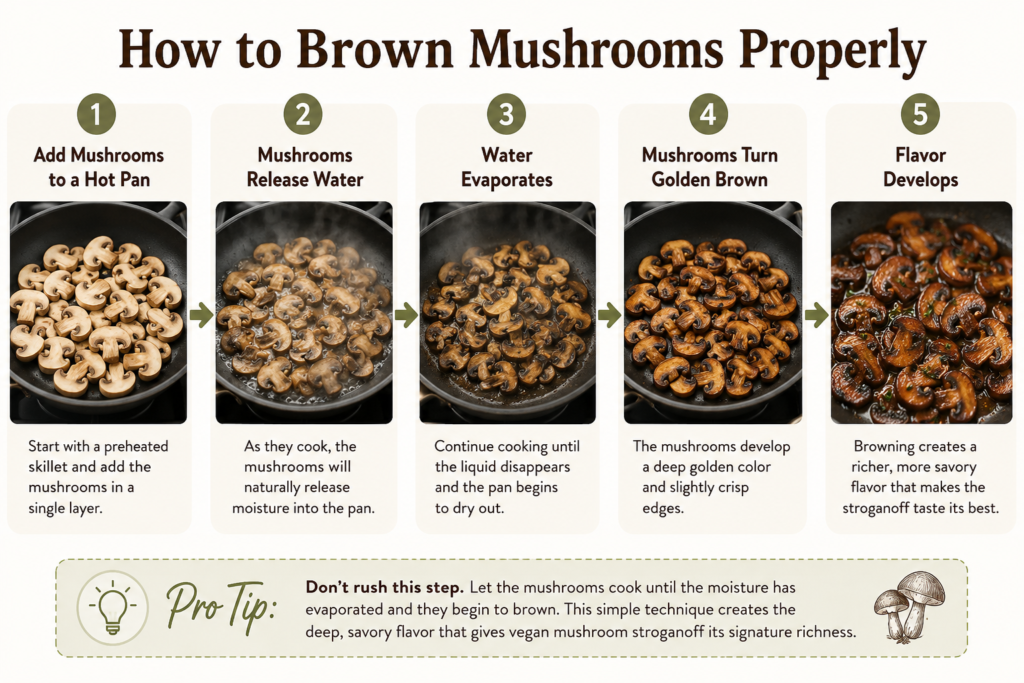 How to Brown Mushrooms Properly

1
Add Mushrooms to a Hot Pan

Start with a preheated skillet and add the mushrooms in a single layer.

2
Mushrooms Release Water

As they cook, the mushrooms will naturally release moisture into the pan.

3
Water Evaporates

Continue cooking until the liquid disappears and the pan begins to dry out.

4
Mushrooms Turn Golden Brown

The mushrooms develop a deep golden color and slightly crisp edges.

5
Flavor Develops

Browning creates a richer, more savory flavor that makes the stroganoff taste its best.

Pro Tip: Don't rush this step. Let the mushrooms cook until the moisture has evaporated and they begin to brown. This simple technique creates the deep, savory flavor that gives vegan mushroom stroganoff its signature richness.