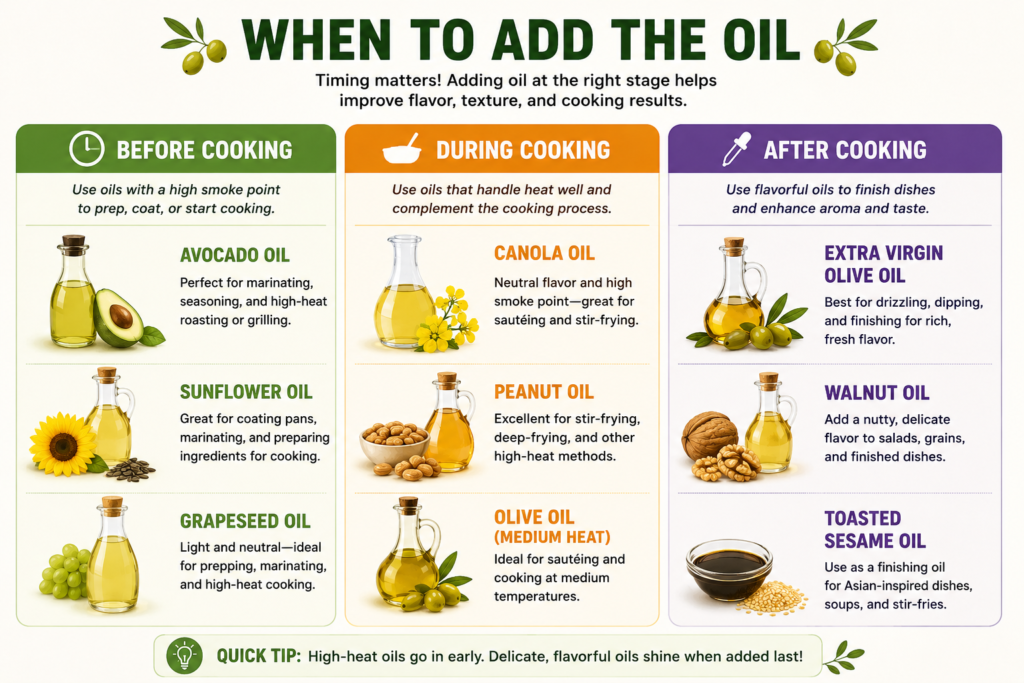 WHEN TO ADD THE OIL

Timing matters! Adding oil at the right stage helps improve flavor, texture, and cooking results.

BEFORE COOKING

Use oils with a high smoke point to prep, coat, or start cooking.

AVOCADO OIL

Perfect for marinating, seasoning, and high-heat roasting or grilling.

SUNFLOWER OIL

Great for coating pans, marinating, and preparing ingredients for cooking.

GRAPESEED OIL

Light and neutral—ideal for prepping, marinating, and high-heat cooking.

DURING COOKING

Use oils that handle heat well and complement the cooking process.

CANOLA OIL

Neutral flavor and high smoke point—great for sautéing and stir-frying.

PEANUT OIL

Excellent for stir-frying, deep-frying, and other high-heat methods.

OLIVE OIL (MEDIUM HEAT)

Ideal for sautéing and cooking at medium temperatures.

AFTER COOKING

Use flavorful oils to finish dishes and enhance aroma and taste.

EXTRA VIRGIN OLIVE OIL

Best for drizzling, dipping, and finishing for rich, fresh flavor.

WALNUT OIL

Add a nutty, delicate flavor to salads, grains, and finished dishes.

TOASTED SESAME OIL

Use as a finishing oil for Asian-inspired dishes, soups, and stir-fries.

QUICK TIP: High-heat oils go in early. Delicate, flavorful oils shine when added last!